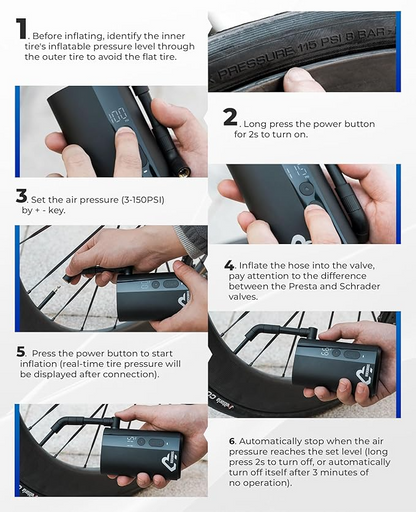 1. Before inflating, identify the inner tire's inflatable pressure level through the outer tire to avoid the flat tire.

PRESSURE 115 PSI 8 BAR

100

2. Long press the power button for 2s to turn on.

3. Set the air pressure (3-150PSI) by + - key.

4. Inflate the hose into the valve, pay attention to the difference between the Presta and Schrader valves.

5. Press the power button to start inflation (real-time tire pressure will be displayed after connection).

6. Automatically stop when the air pressure reaches the set level (long press 2s to turn off, or automatically turn off itself after 3 minutes of no operation).