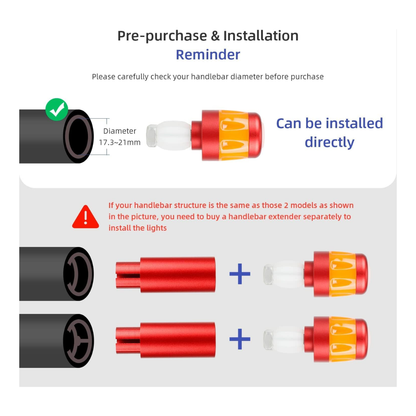 Pre-purchase & Installation
Reminder

Please carefully check your handlebar diameter before purchase

Diameter
17.3~21mm

Can be installed directly

If your handlebar structure is the same as those 2 models as shown in the picture, you need to buy a handlebar extender separately to install the lights

+

+